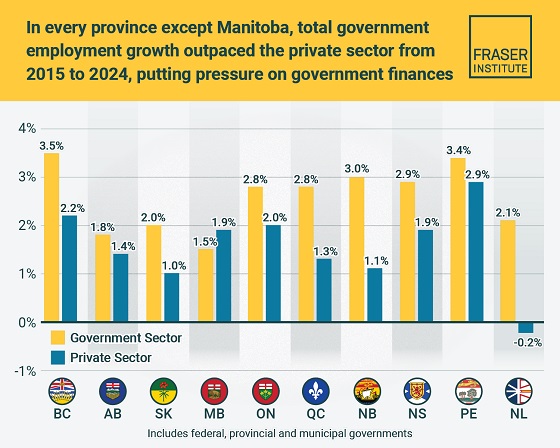 In every province except Manitoba, total government employment growth outpaced the private sector from 2015 to 2024, putting pressure on government finances

FRASER INSTITUTE

4%
3%
2%
1%
0%
-1%

3.5%
2.2%
1.8%
1.4%
2.0%
1.0%
1.5%
1.9%
2.8%
2.0%
2.8%
1.3%
3.0%
1.1%
2.9%
1.9%
3.4%
2.9%
2.1%
-0.2%

Government Sector
Private Sector

BC AB SK MB ON QC NB NS PE NL

Includes federal, provincial and municipal governments